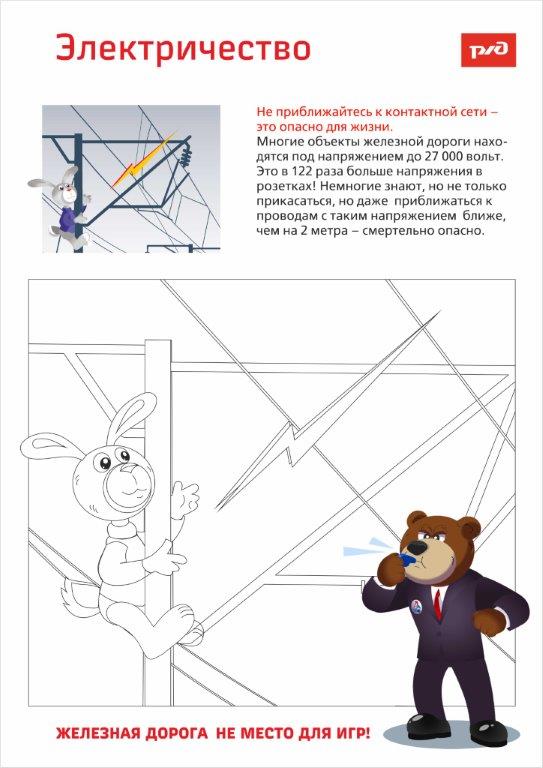 Электричество

РЖД

Не приближайтесь к контактной сети – это опасно для жизни.
Многие объекты железной дороги находятся под напряжением до 27 000 вольт. Это в 122 раза больше напряжения в розетках! Немногие знают, но не только прикасаться, но даже приближаться к проводам с таким напряжением ближе, чем на 2 метра – смертельно опасно.

ЖЕЛЕЗНАЯ ДОРОГА НЕ МЕСТО ДЛЯ ИГР!